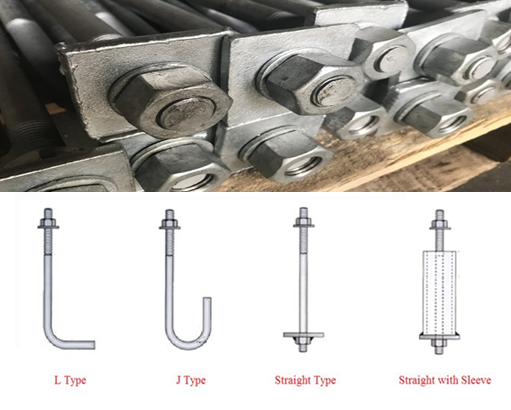 L Type

J Type

Straight Type

Straight with Sleeve